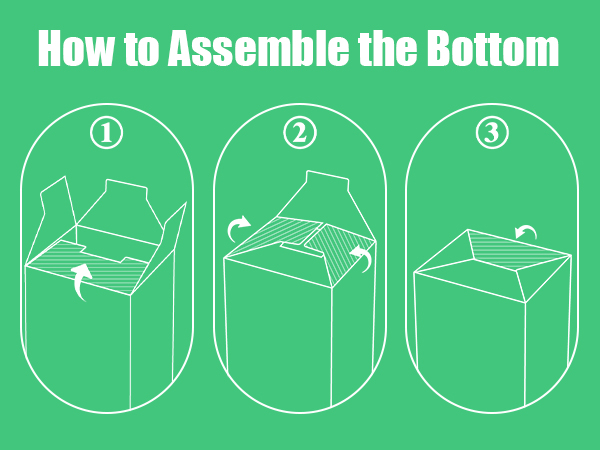 How to Assemble the Bottom

①

②

③