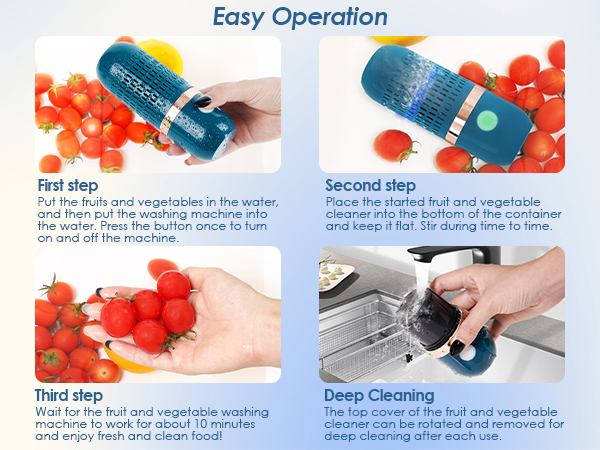 Easy Operation

First step
Put the fruits and vegetables in the water, and then put the washing machine into the water. Press the button once to turn on and off the machine.

Second step
Place the started fruit and vegetable cleaner into the bottom of the container and keep it flat. Stir during time to time.

Third step
Wait for the fruit and vegetable washing machine to work for about 10 minutes and enjoy fresh and clean food!

Deep Cleaning
The top cover of the fruit and vegetable cleaner can be rotated and removed for deep cleaning after each use.