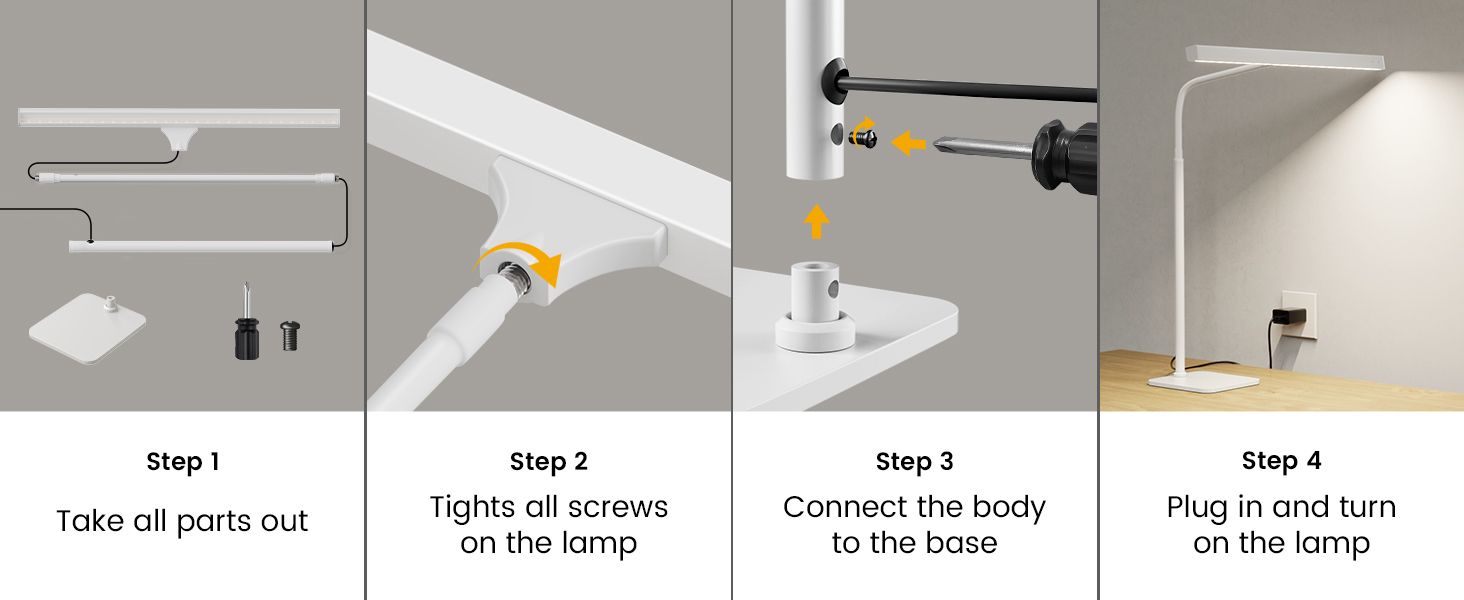 Step 1
Take all parts out

Step 2
Tights all screws on the lamp

Step 3
Connect the body to the base

Step 4
Plug in and turn on the lamp