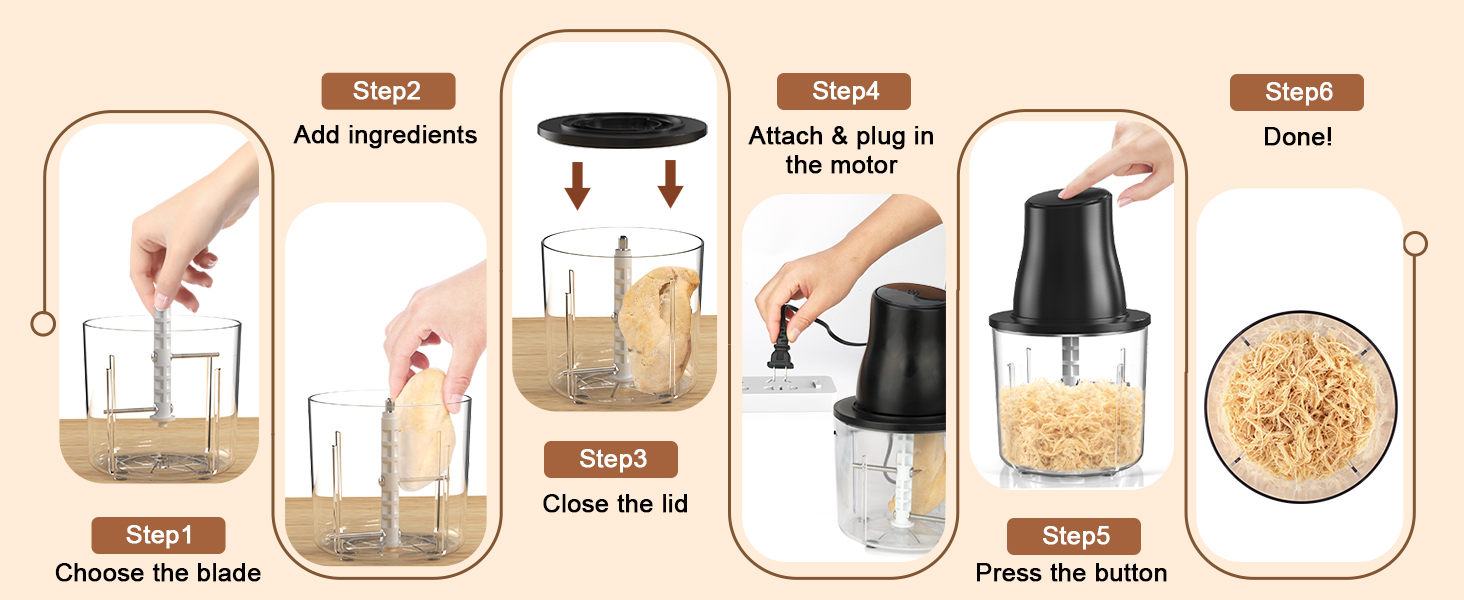 Step1
Choose the blade

Step2
Add ingredients

Step3
Close the lid

Step4
Attach & plug in the motor

Step5
Press the button

Step6
Done!