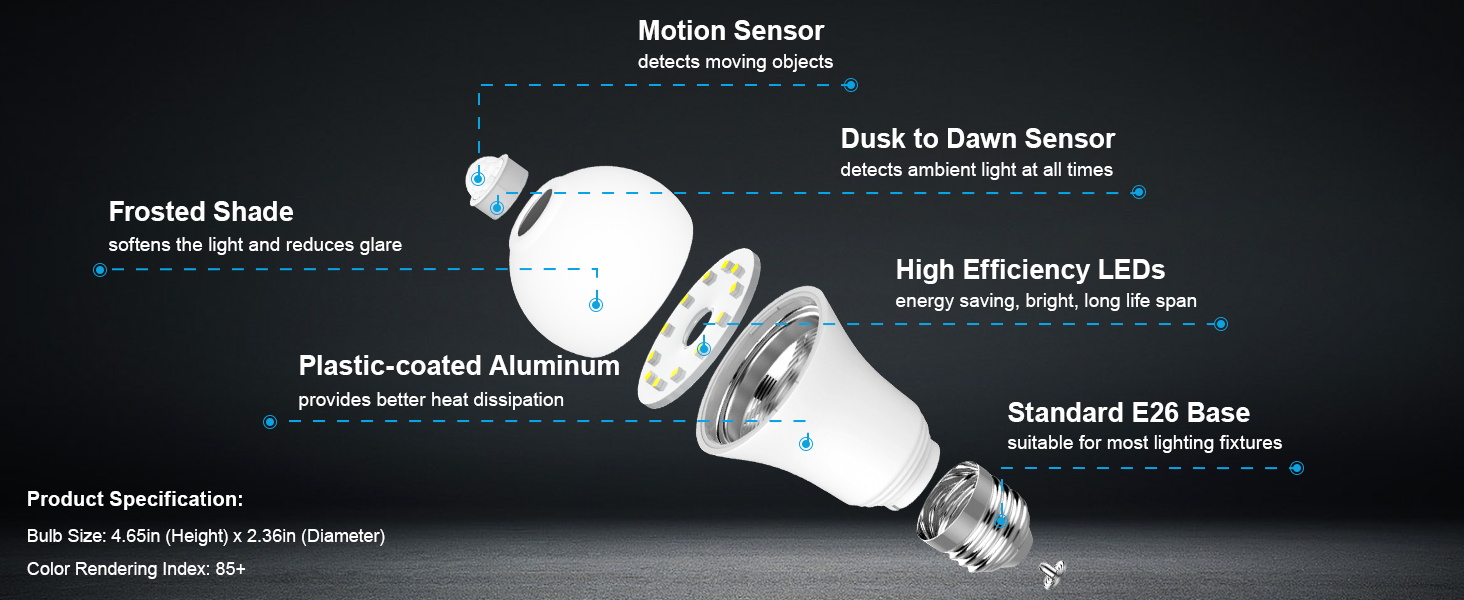 Motion Sensor
detects moving objects

Dusk to Dawn Sensor
detects ambient light at all times

Frosted Shade
softens the light and reduces glare

High Efficiency LEDs
energy saving, bright, long life span

Plastic-coated Aluminum
provides better heat dissipation

Standard E26 Base
suitable for most lighting fixtures

Product Specification:
Bulb Size: 4.65in (Height) x 2.36in (Diameter)
Color Rendering Index: 85+