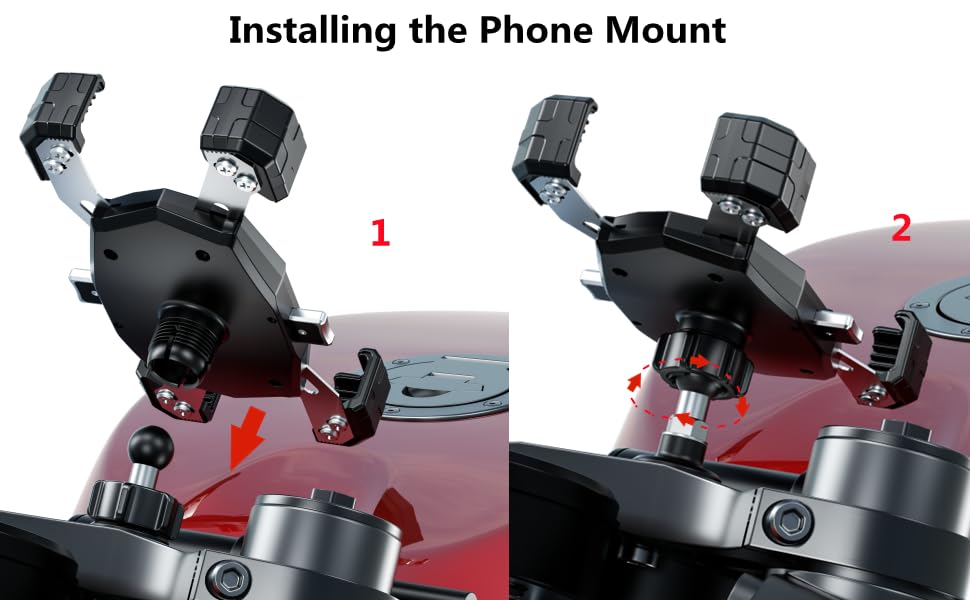 Installing the Phone Mount

1

2