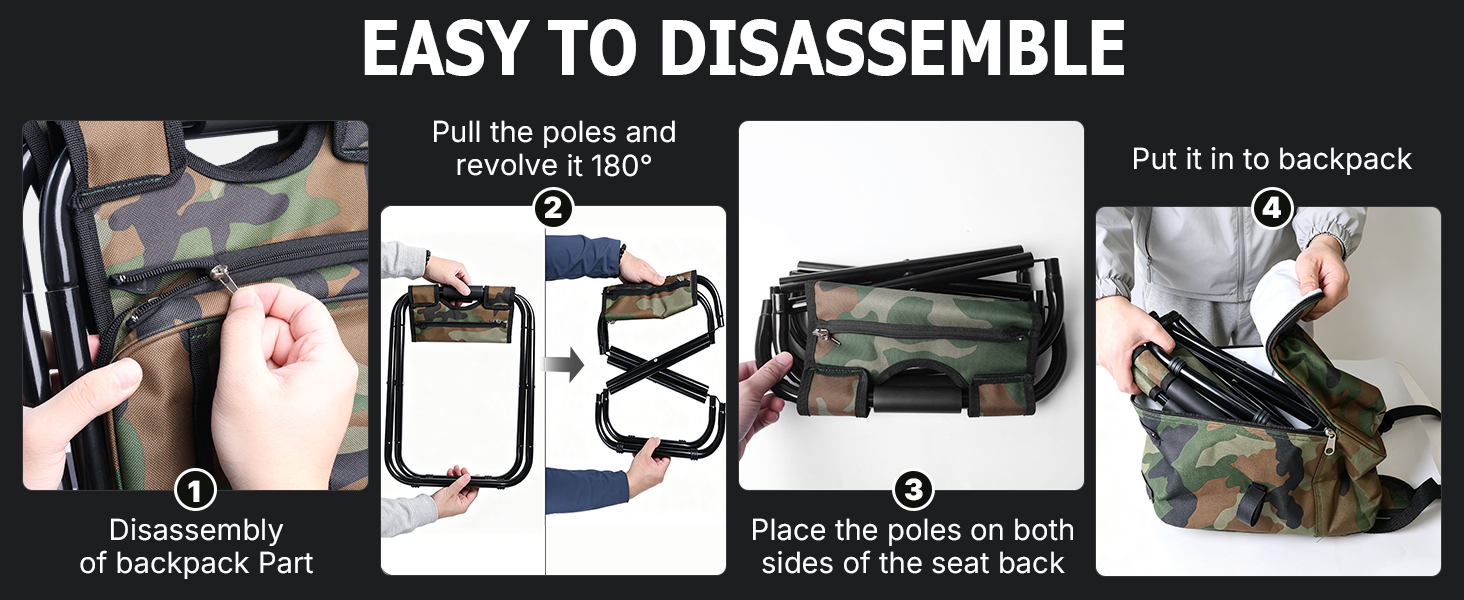 EASY TO DISASSEMBLE

1
Disassembly of backpack Part

Pull the poles and revolve it 180°
2

3
Place the poles on both sides of the seat back

Put it in to backpack
4