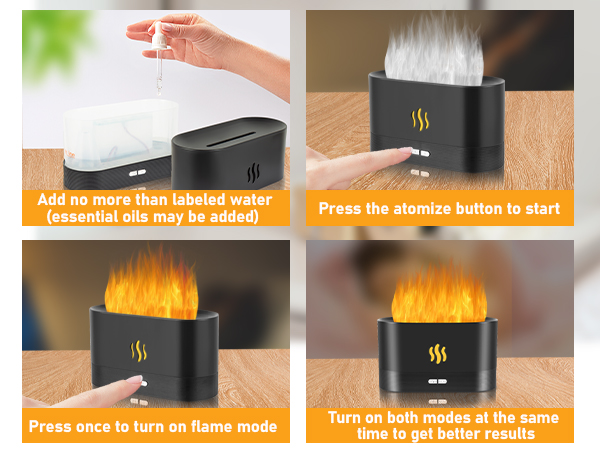 Add no more than labeled water (essential oils may be added)

Press the atomize button to start

Press once to turn on flame mode

Turn on both modes at the same time to get better results