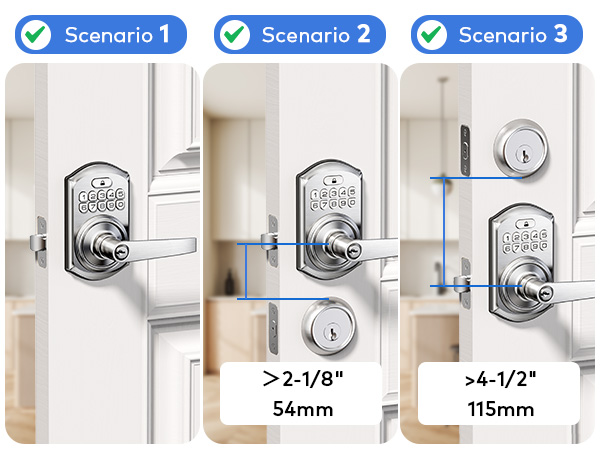 Scenario 1

Scenario 2

Scenario 3

1 2 3 4 5
6 7 8 9 0

1 2 3 4 5
6 7 8 9 0

>2-1/8"
54mm

1 2 3 4 5
6 7 8 9 0

>4-1/2"
115mm