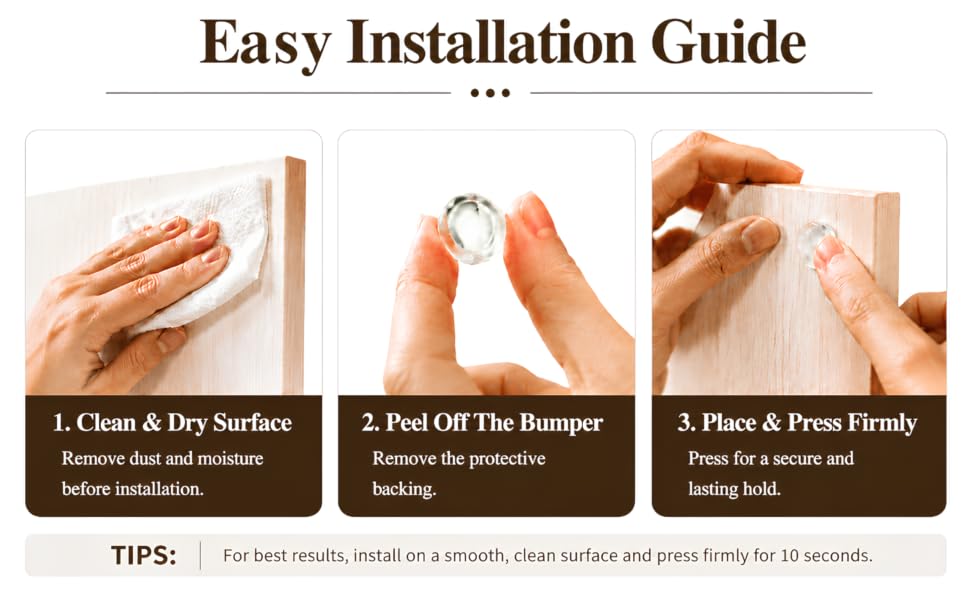 Easy Installation Guide

1. Clean & Dry Surface
Remove dust and moisture before installation.

2. Peel Off The Bumper
Remove the protective backing.

3. Place & Press Firmly
Press for a secure and lasting hold.

TIPS: For best results, install on a smooth, clean surface and press firmly for 10 seconds.