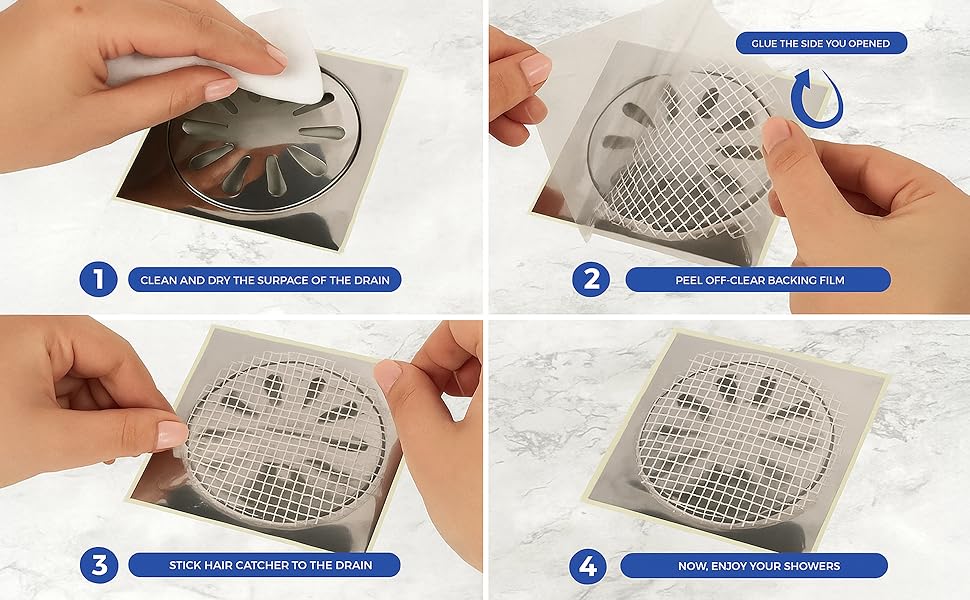 1
CLEAN AND DRY THE SURPACE OF THE DRAIN

GLUE THE SIDE YOU OPENED

2
PEEL OFF-CLEAR BACKING FILM

3
STICK HAIR CATCHER TO THE DRAIN

4
NOW, ENJOY YOUR SHOWERS