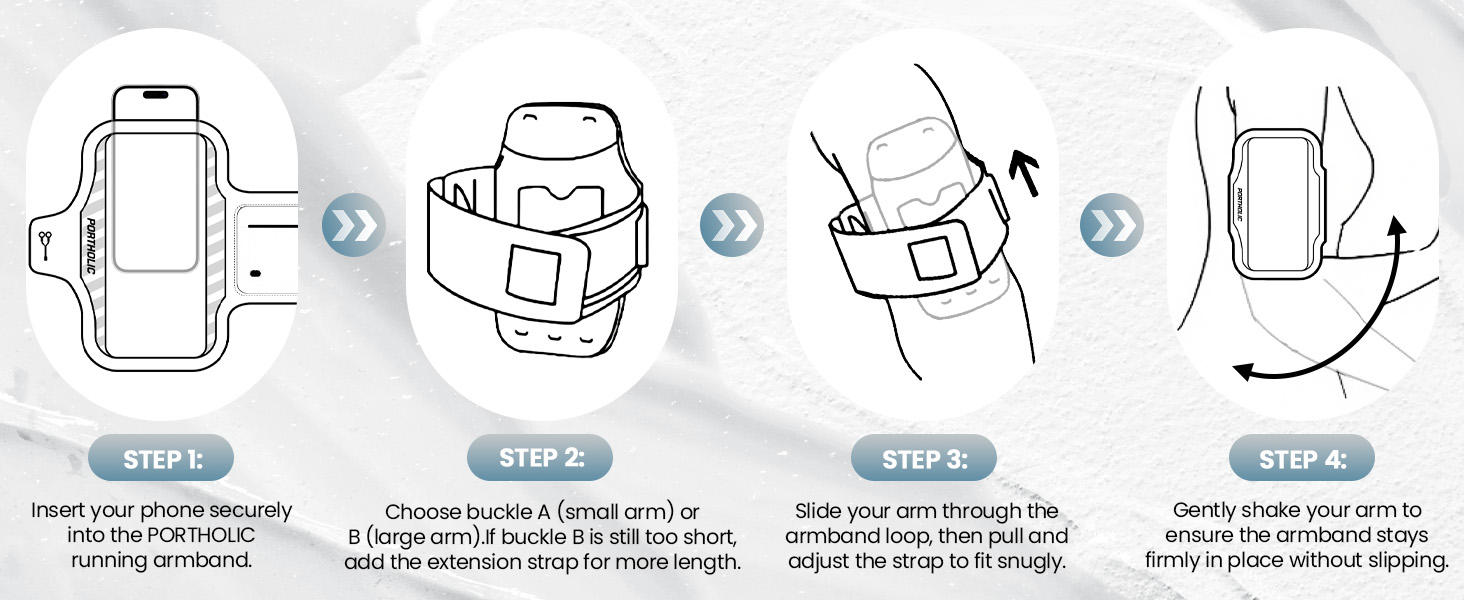 PORTHOLIC

STEP 1:

Insert your phone securely into the PORTHOLIC running armband.

STEP 2:

Choose buckle A (small arm) or B (large arm).If buckle B is still too short, add the extension strap for more length.

STEP 3:

Slide your arm through the armband loop, then pull and adjust the strap to fit snugly.

PORTHOLIC

STEP 4:

Gently shake your arm to ensure the armband stays firmly in place without slipping.