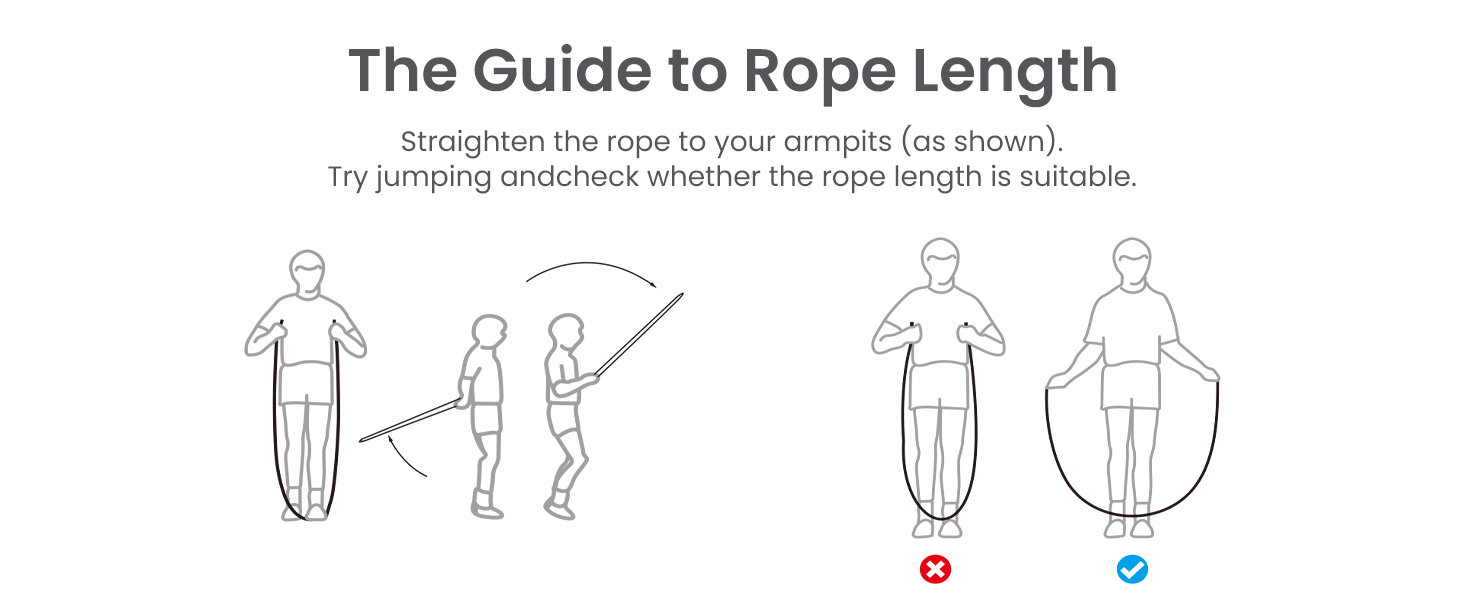 The Guide to Rope Length

Straighten the rope to your armpits (as shown).
Try jumping andcheck whether the rope length is suitable.