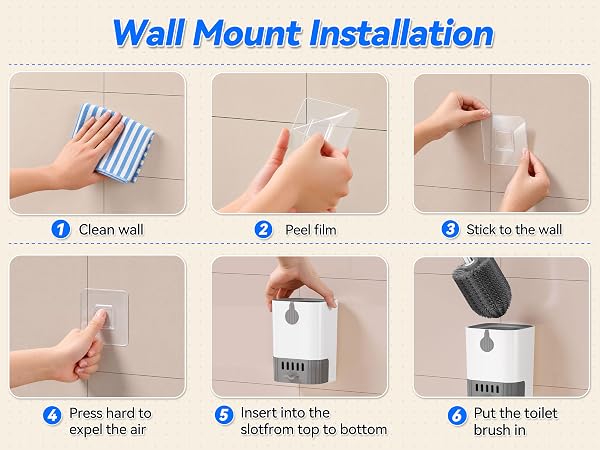 Wall Mount Installation

1 Clean wall

2 Peel film

3 Stick to the wall

4 Press hard to expel the air

5 Insert into the slotfrom top to bottom

6 Put the toilet brush in