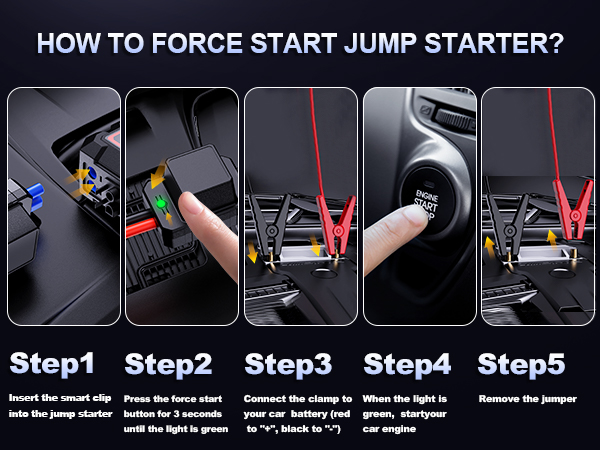 HOW TO FORCE START JUMP STARTER?

ENGINE START STOP

Step1
Insert the smart clip into the jump starter

Step2
Press the force start button for 3 seconds until the light is green

Step3
Connect the clamp to your car battery (red to "+", black to "-")

Step4
When the light is green, startyour car engine

Step5
Remove the jumper