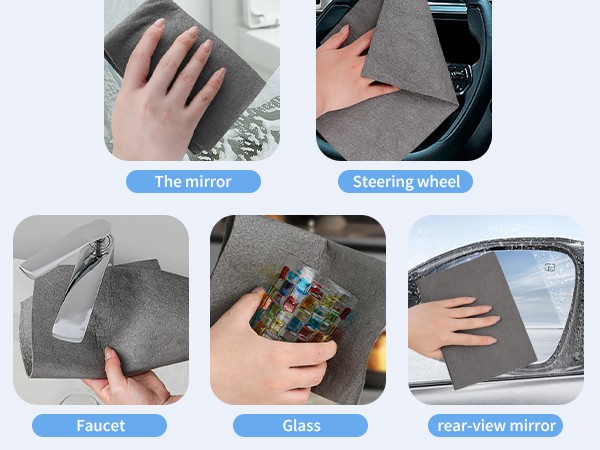 The mirror

Steering wheel

Faucet

Glass

rear-view mirror