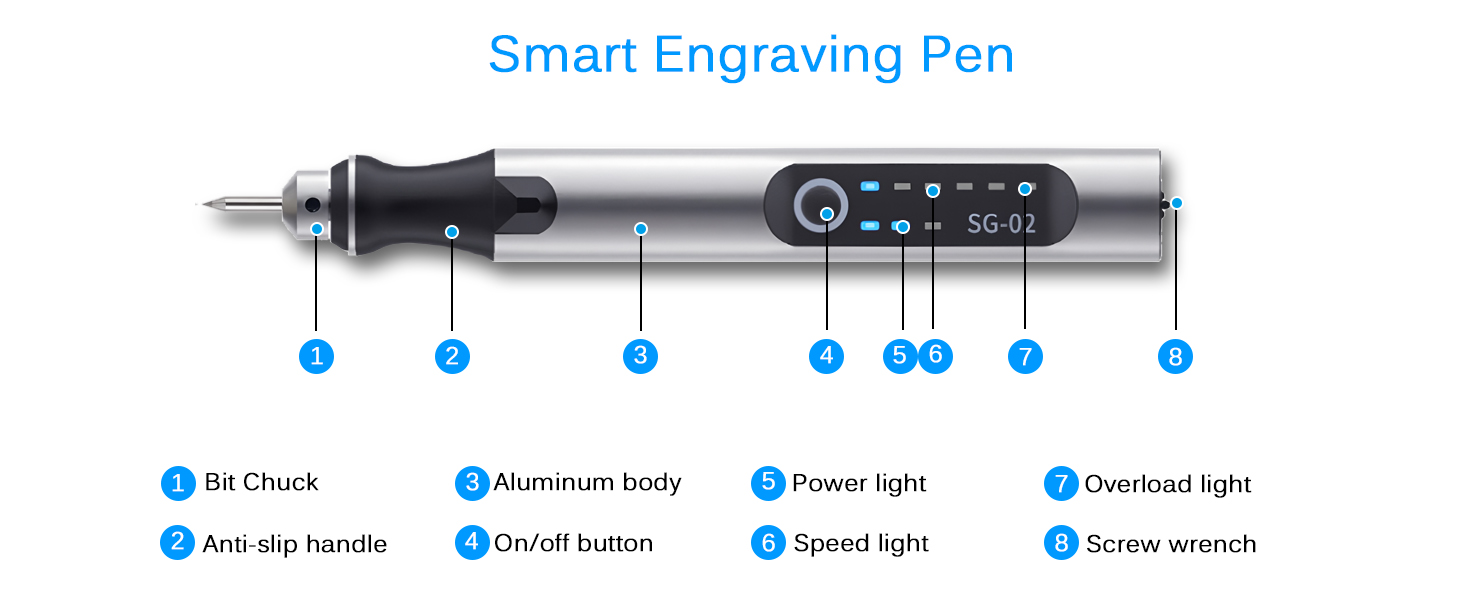 Smart Engraving Pen

SG-02

1 2 3 4 5 6 7 8

1 Bit Chuck
2 Anti-slip handle
3 Aluminum body
4 On/off button
5 Power light
6 Speed light
7 Overload light
8 Screw wrench