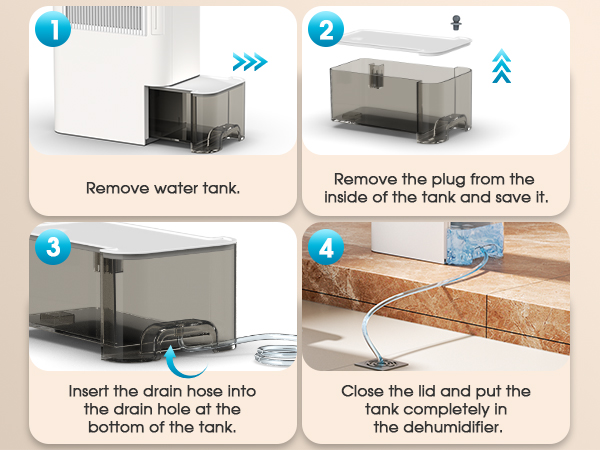 1

Remove water tank.

2

Remove the plug from the inside of the tank and save it.

3

Insert the drain hose into the drain hole at the bottom of the tank.

4

Close the lid and put the tank completely in the dehumidifier.