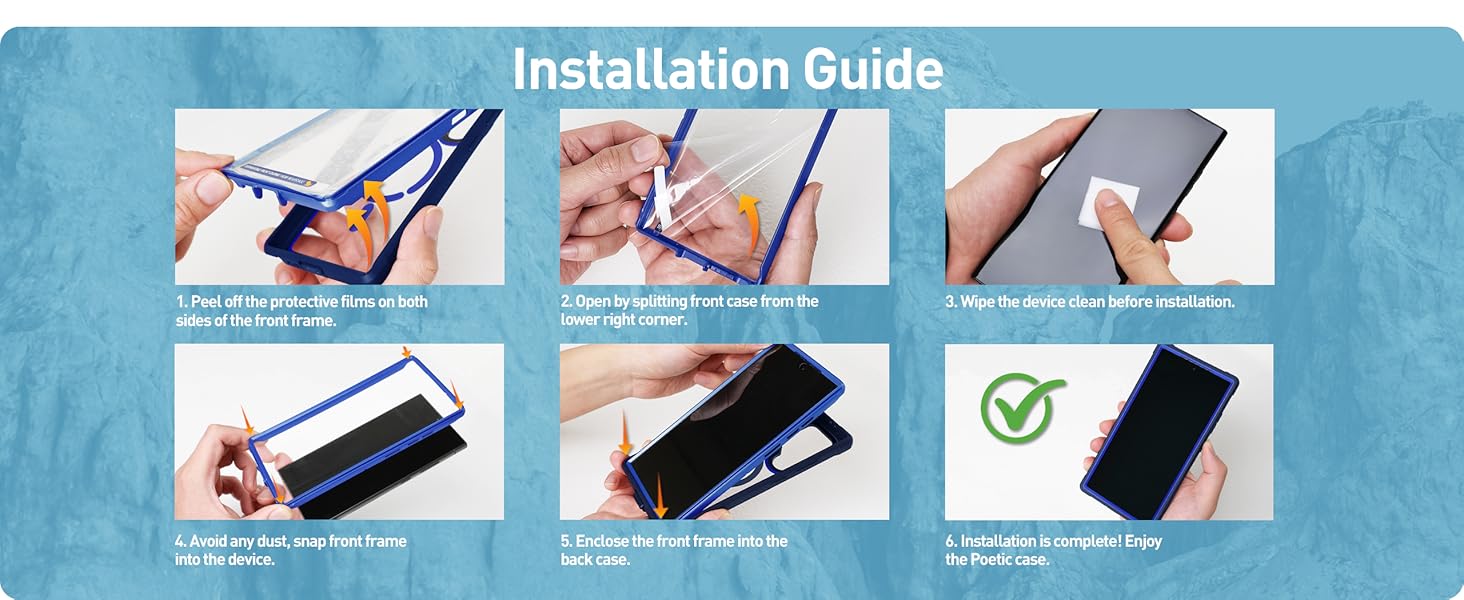 Installation Guide

1. Peel off the protective films on both sides of the front frame.

2. Open by splitting front case from the lower right corner.

3. Wipe the device clean before installation.

4. Avoid any dust, snap front frame into the device.

5. Enclose the front frame into the back case.

6. Installation is complete! Enjoy the Poetic case.