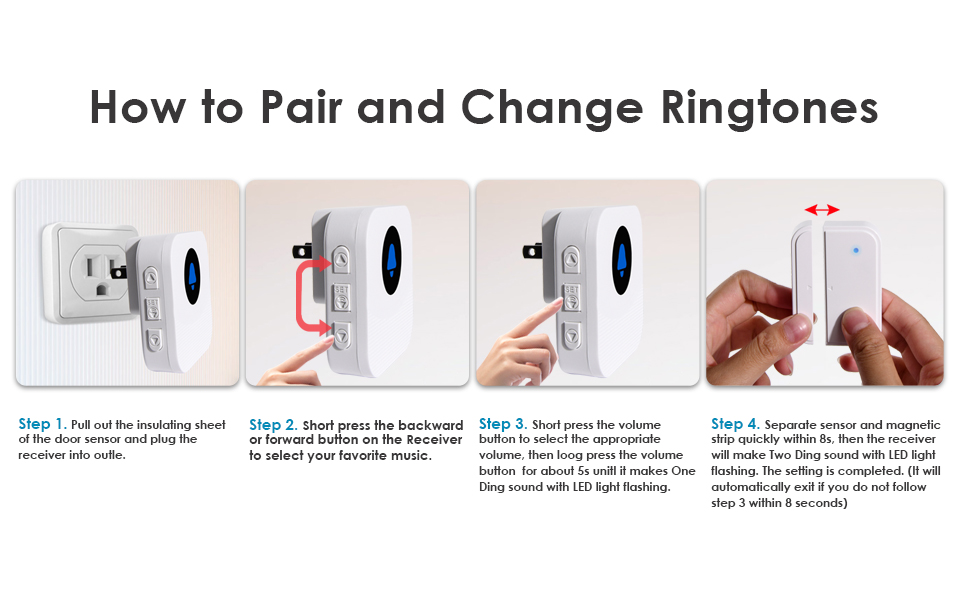 How to Pair and Change Ringtones

Step 1. Pull out the insulating sheet of the door sensor and plug the receiver into outle.

Step 2. Short press the backward or forward button on the Receiver to select your favorite music.

Step 3. Short press the volume button to select the appropriate volume, then loog press the volume button for about 5s unitl it makes One Ding sound with LED light flashing.

Step 4. Separate sensor and magnetic strip quickly within 8s, then the receiver will make Two Ding sound with LED light flashing. The setting is completed. (It will automatically exit if you do not follow step 3 within 8 seconds)