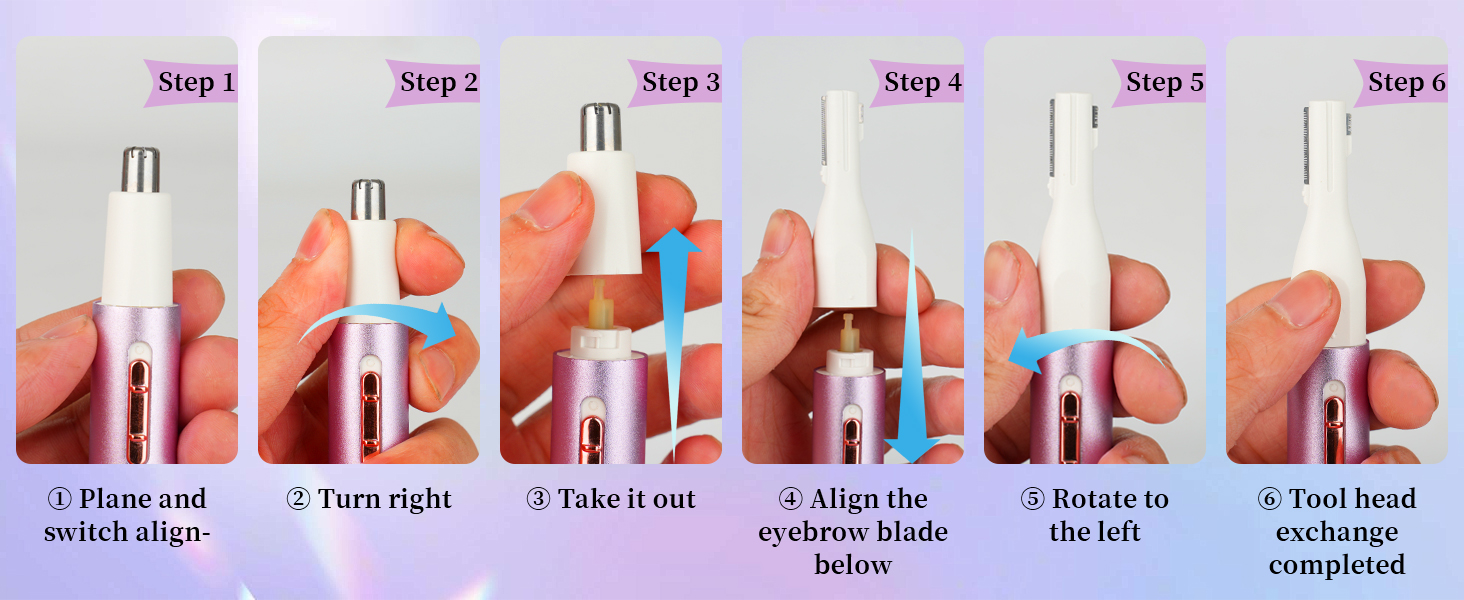 Step 1

① Plane and switch align-

Step 2

② Turn right

Step 3

③ Take it out

Step 4

④ Align the eyebrow blade below

Step 5

⑤ Rotate to the left

Step 6

⑥ Tool head exchange completed