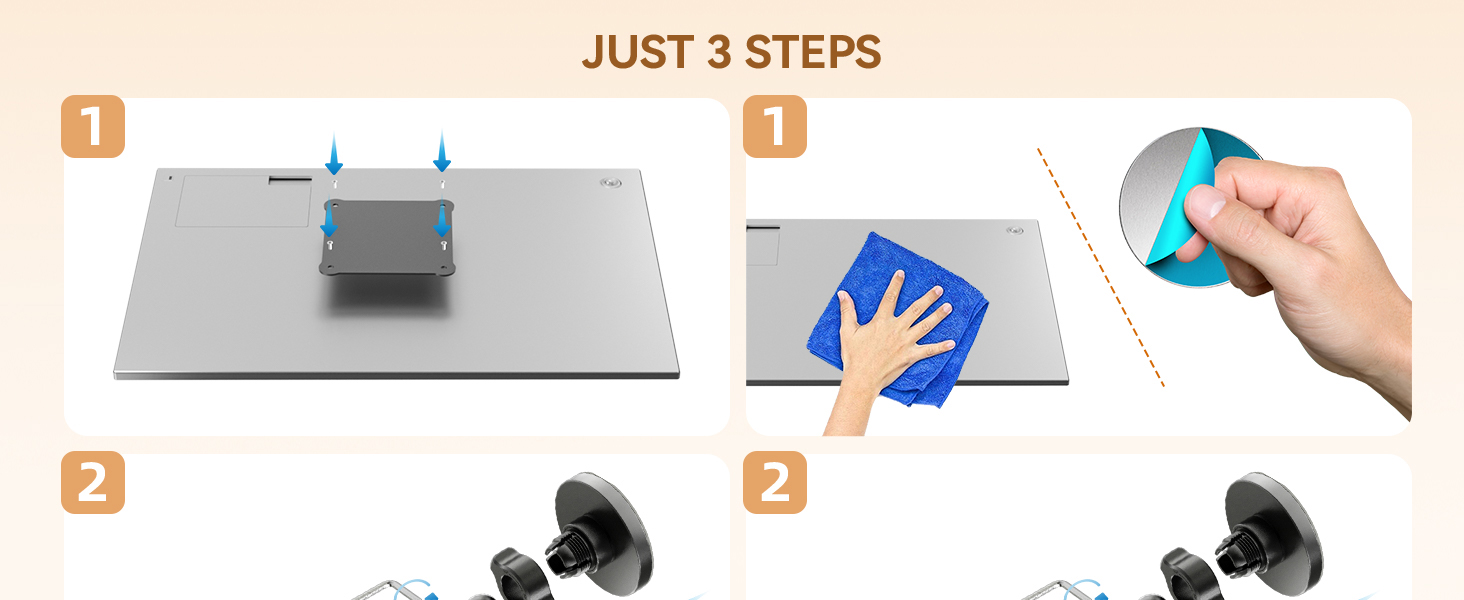 JUST 3 STEPS

1

1

2

2