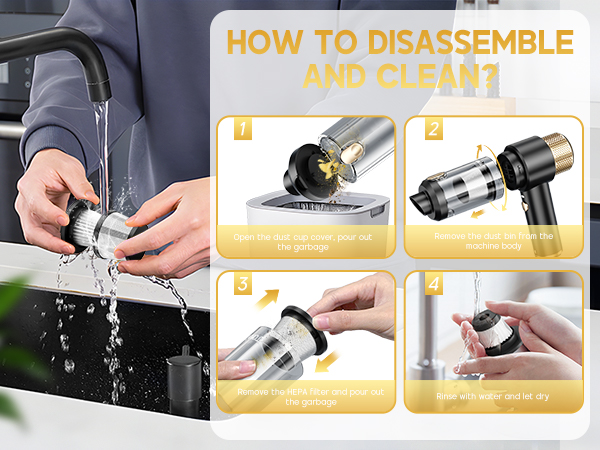 HOW TO DISASSEMBLE AND CLEAN?

1

Open the dust cup cover, pour out the garbage

2

Remove the dust bin from the machine body

3

Remove the HEPA filter and pour out the garbage

4

Rinse with water and let dry