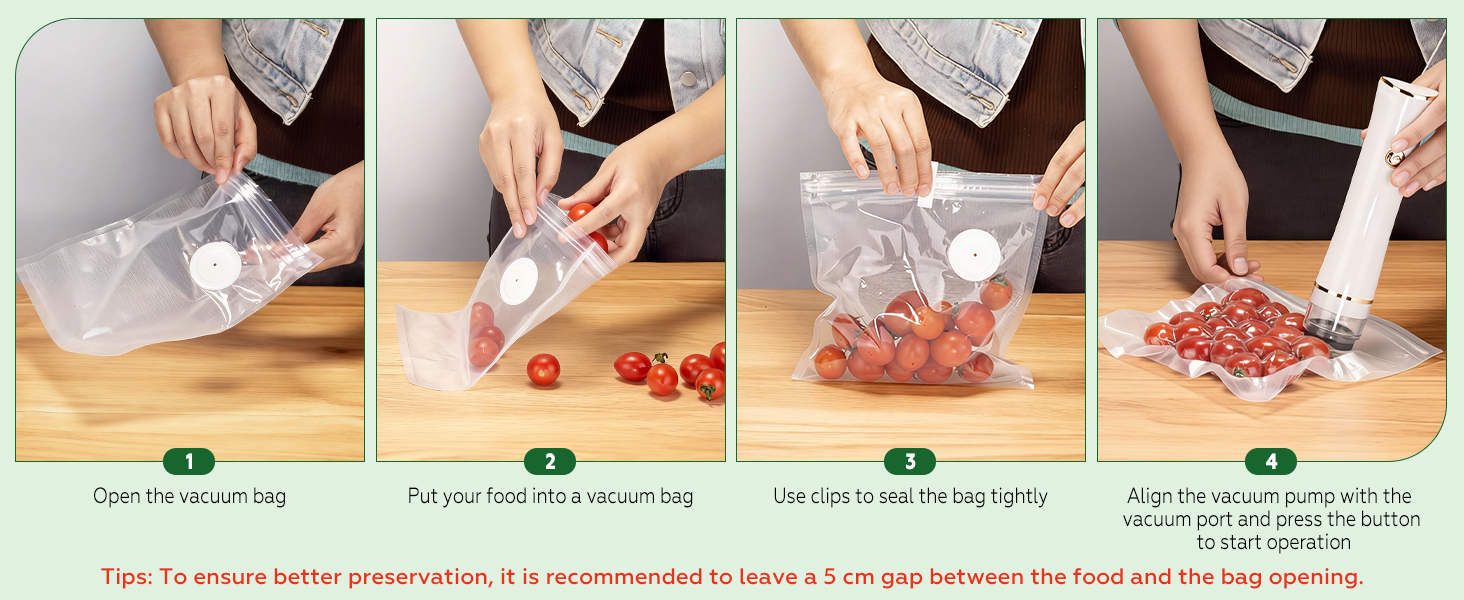 1
Open the vacuum bag

2
Put your food into a vacuum bag

3
Use clips to seal the bag tightly

4
Align the vacuum pump with the vacuum port and press the button to start operation

Tips: To ensure better preservation, it is recommended to leave a 5 cm gap between the food and the bag opening.