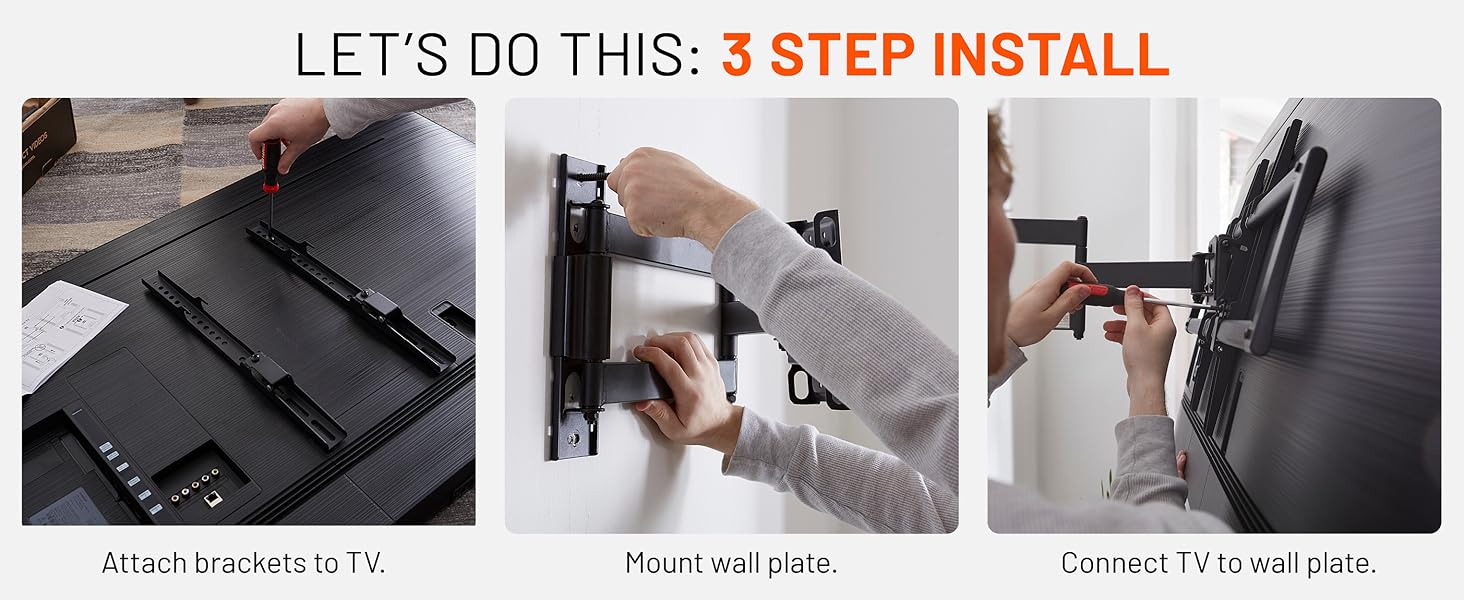 LET'S DO THIS: 3 STEP INSTALL

Attach brackets to TV.

Mount wall plate.

Connect TV to wall plate.