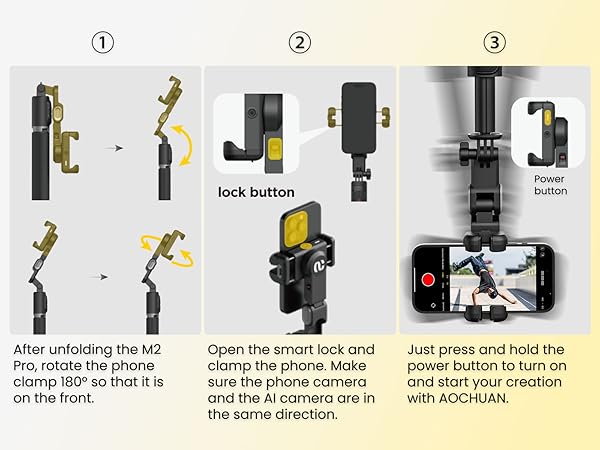 ①

After unfolding the M2 Pro, rotate the phone clamp 180° so that it is on the front.

②

lock button

Open the smart lock and clamp the phone. Make sure the phone camera and the AI camera are in the same direction.

③

Power button

Just press and hold the power button to turn on and start your creation with AOCHUAN.