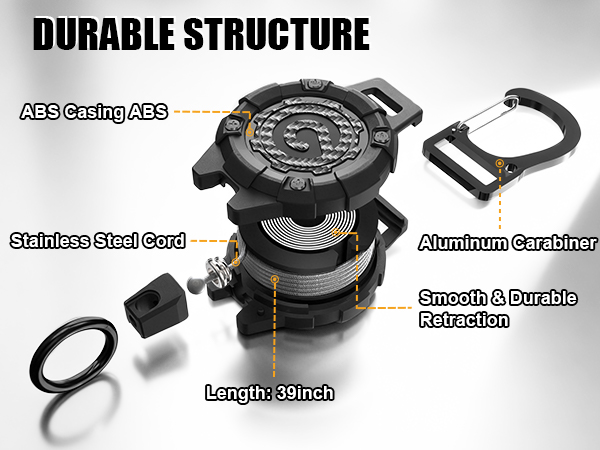 DURABLE STRUCTURE

ABS Casing ABS

Stainless Steel Cord

Aluminum Carabiner

Smooth & Durable Retraction

Length: 39inch