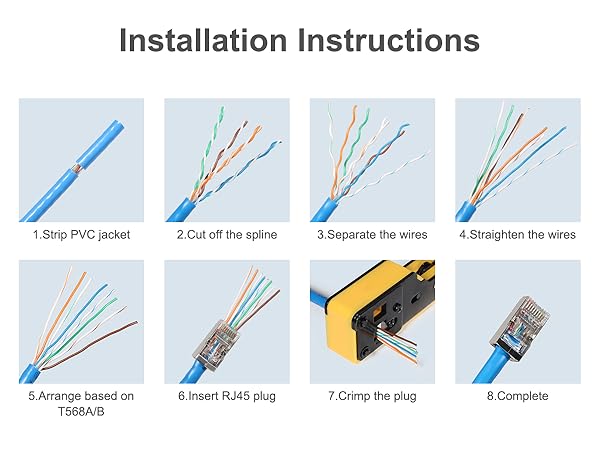 Installation Instructions

1.Strip PVC jacket

2.Cut off the spline

3.Separate the wires

4.Straighten the wires

5.Arrange based on T568A/B

6.Insert RJ45 plug

7.Crimp the plug

8.Complete