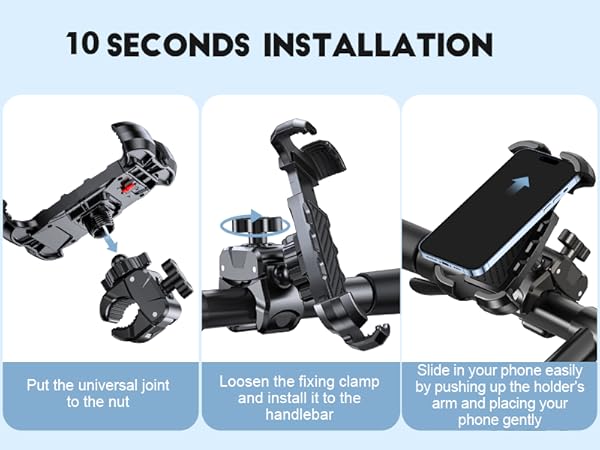 10 SECONDS INSTALLATION

Put the universal joint to the nut

Loosen the fixing clamp and install it to the handlebar

Slide in your phone easily by pushing up the holder's arm and placing your phone gently