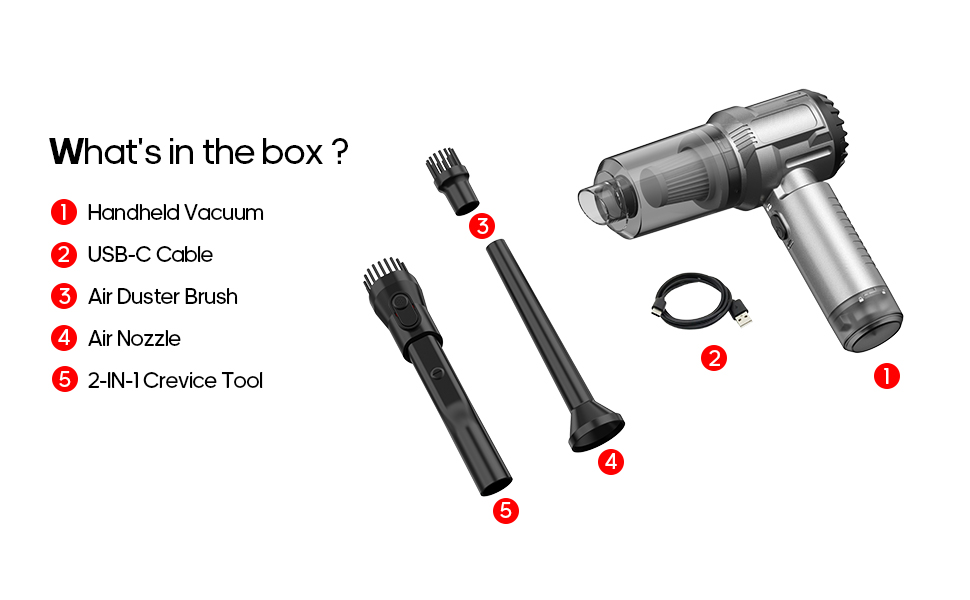 What's in the box ?

1 Handheld Vacuum

2 USB-C Cable

3 Air Duster Brush

4 Air Nozzle

5 2-IN-1 Crevice Tool

3

2

1

4

5