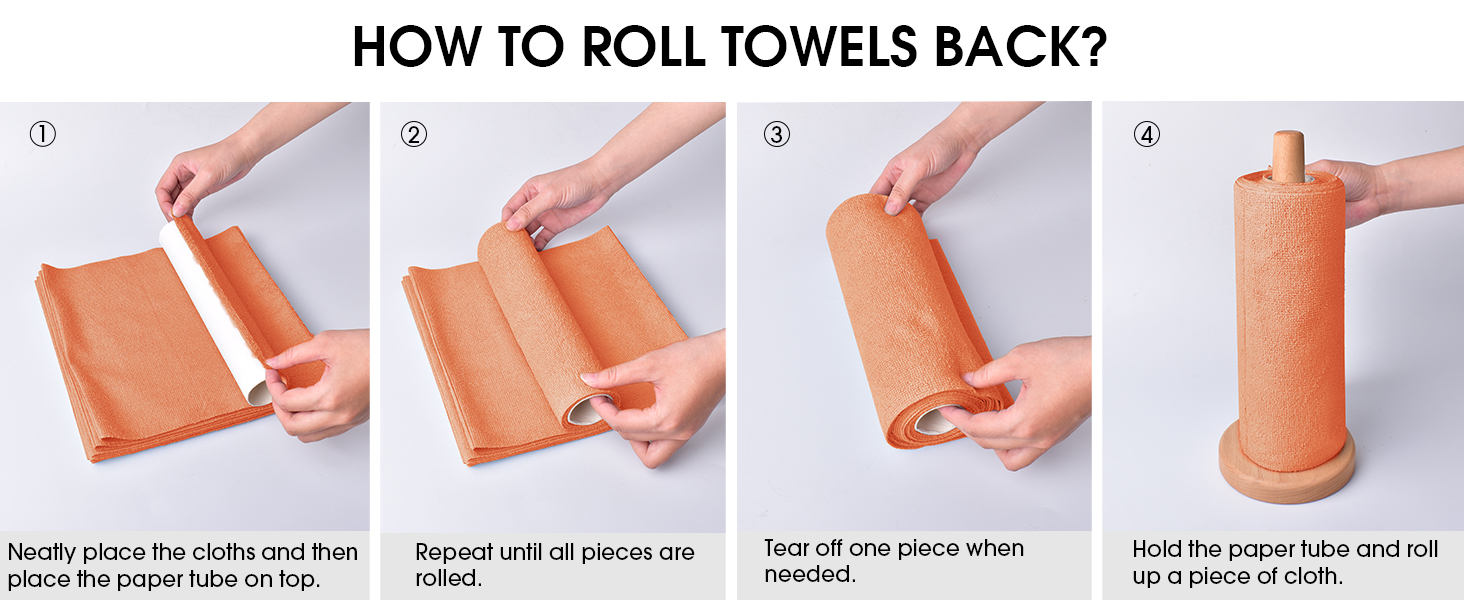 HOW TO ROLL TOWELS BACK?

①

Neatly place the cloths and then place the paper tube on top.

②

Repeat until all pieces are rolled.

③

Tear off one piece when needed.

④

Hold the paper tube and roll up a piece of cloth.