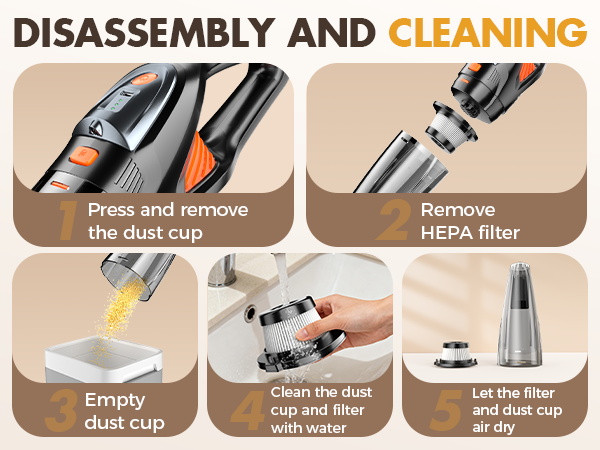 DISASSEMBLY AND CLEANING

1 Press and remove the dust cup

2 Remove HEPA filter

3 Empty dust cup

4 Clean the dust cup and filter with water

5 Let the filter and dust cup air dry