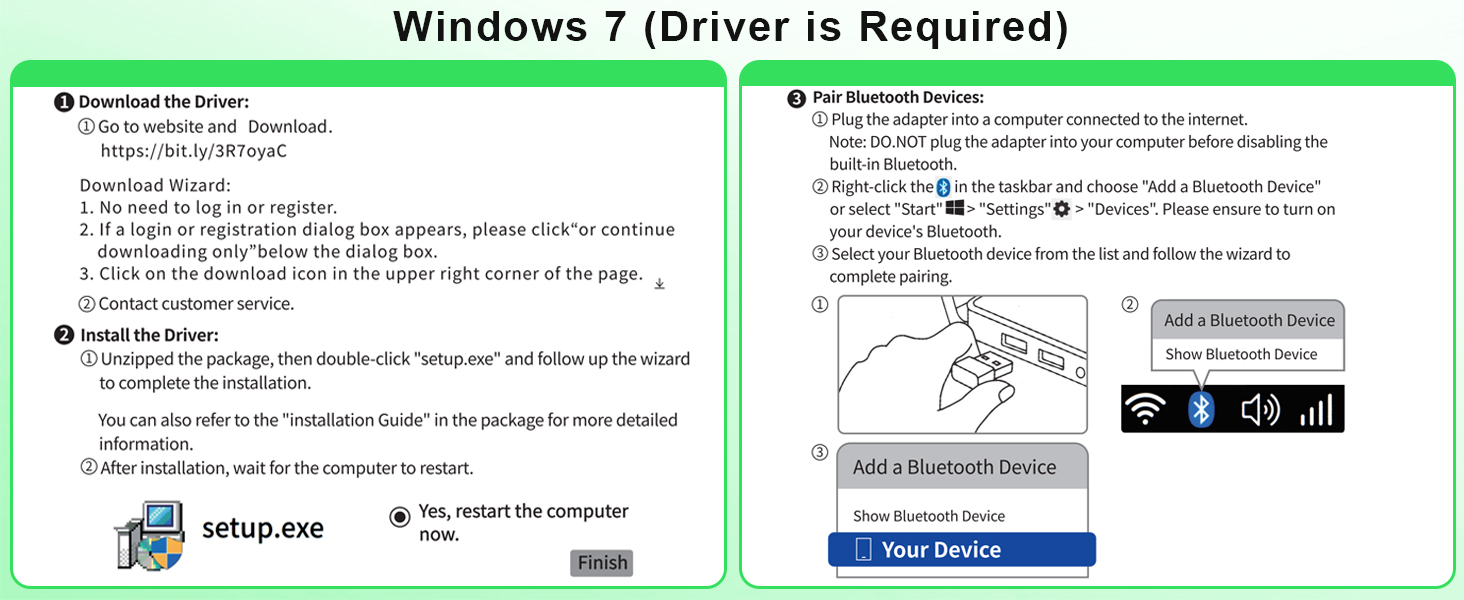 Windows 7 (Driver is Required)

❶ Download the Driver:
① Go to website and Download. https://bit.ly/3R7oyaC

Download Wizard:
1. No need to log in or register.
2. If a login or registration dialog box appears, please click“or continue downloading only”below the dialog box.
3. Click on the download icon in the upper right corner of the page.
② Contact customer service.

❷ Install the Driver:
① Unzipped the package, then double-click "setup.exe" and follow up the wizard to complete the installation.

You can also refer to the "installation Guide" in the package for more detailed information.
② After installation, wait for the computer to restart.

setup.exe

Yes, restart the computer now.

Finish

❸ Pair Bluetooth Devices:
① Plug the adapter into a computer connected to the internet.
Note: DO.NOT plug the adapter into your computer before disabling the built-in Bluetooth.
② Right-click the in the taskbar and choose "Add a Bluetooth Device" or select "Start" > "Settings" > "Devices". Please ensure to turn on your device's Bluetooth.
③ Select your Bluetooth device from the list and follow the wizard to complete pairing.

①

②

Add a Bluetooth Device

Show Bluetooth Device

③

Add a Bluetooth Device

Show Bluetooth Device

Your Device