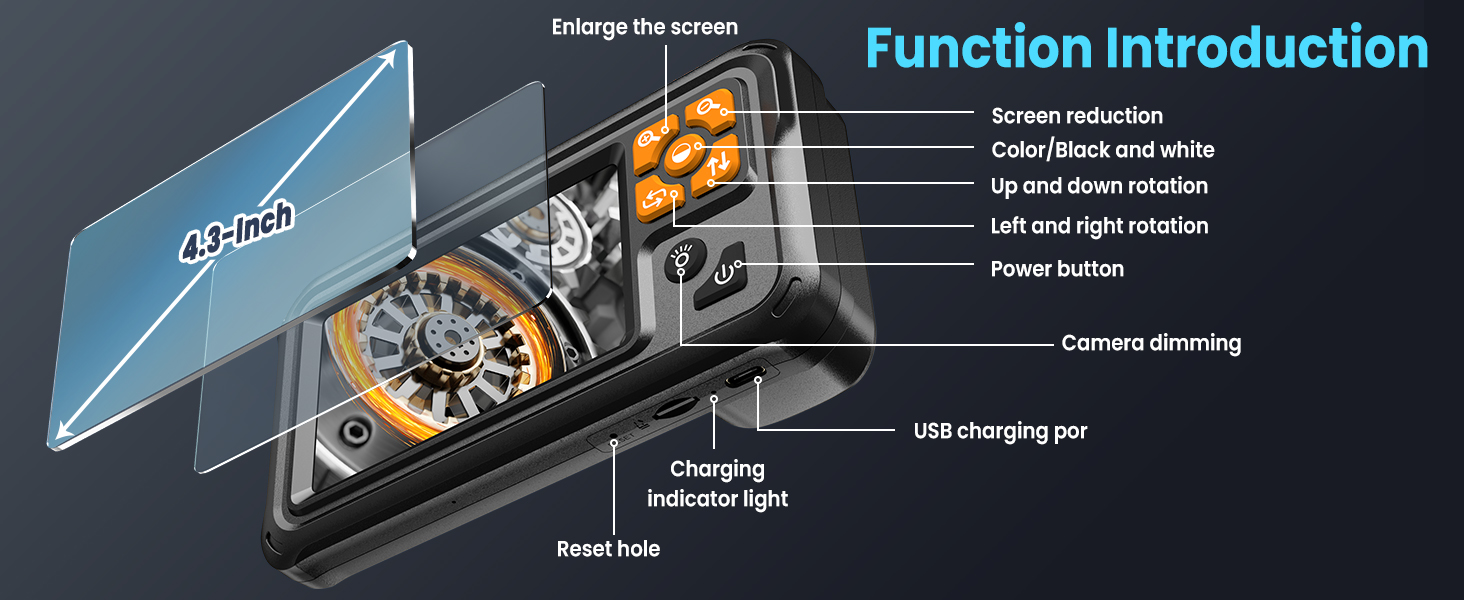 Function Introduction

Enlarge the screen

4.3-Inch

Screen reduction

Color/Black and white

Up and down rotation

Left and right rotation

Power button

Camera dimming

USB charging por

Charging indicator light

Reset hole