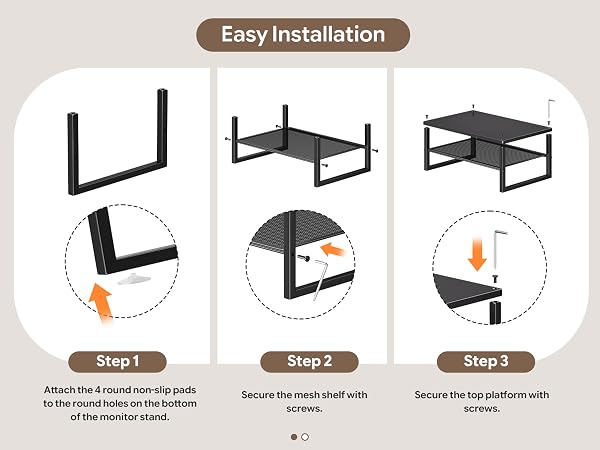 Easy Installation

Step 1

Attach the 4 round non-slip pads to the round holes on the bottom of the monitor stand.

Step 2

Secure the mesh shelf with screws.

Step 3

Secure the top platform with screws.