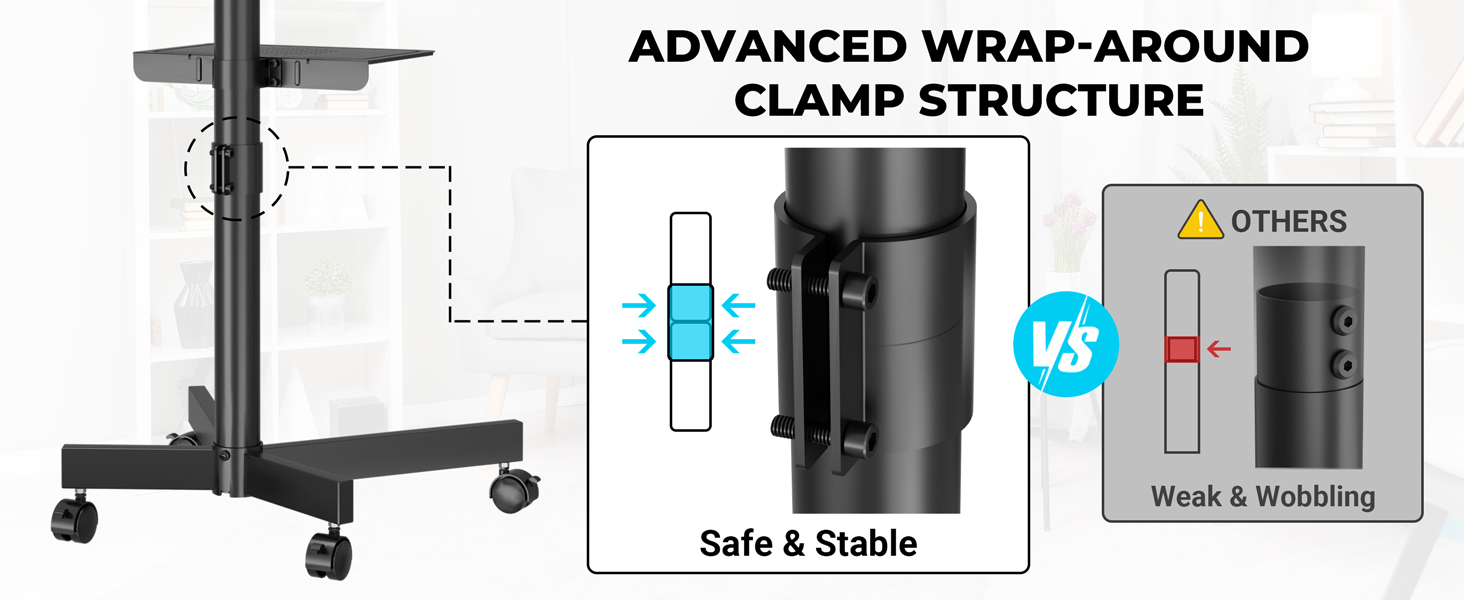 ADVANCED WRAP-AROUND CLAMP STRUCTURE

Safe & Stable

VS

OTHERS

Weak & Wobbling