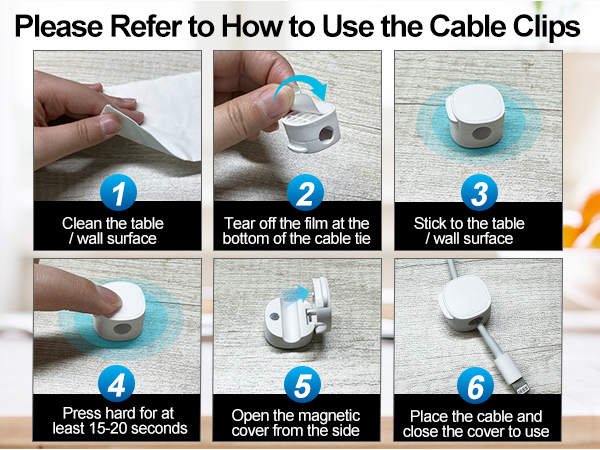 Please Refer to How to Use the Cable Clips

1
Clean the table / wall surface

2
Tear off the film at the bottom of the cable tie

3
Stick to the table / wall surface

4
Press hard for at least 15-20 seconds

5
Open the magnetic cover from the side

6
Place the cable and close the cover to use