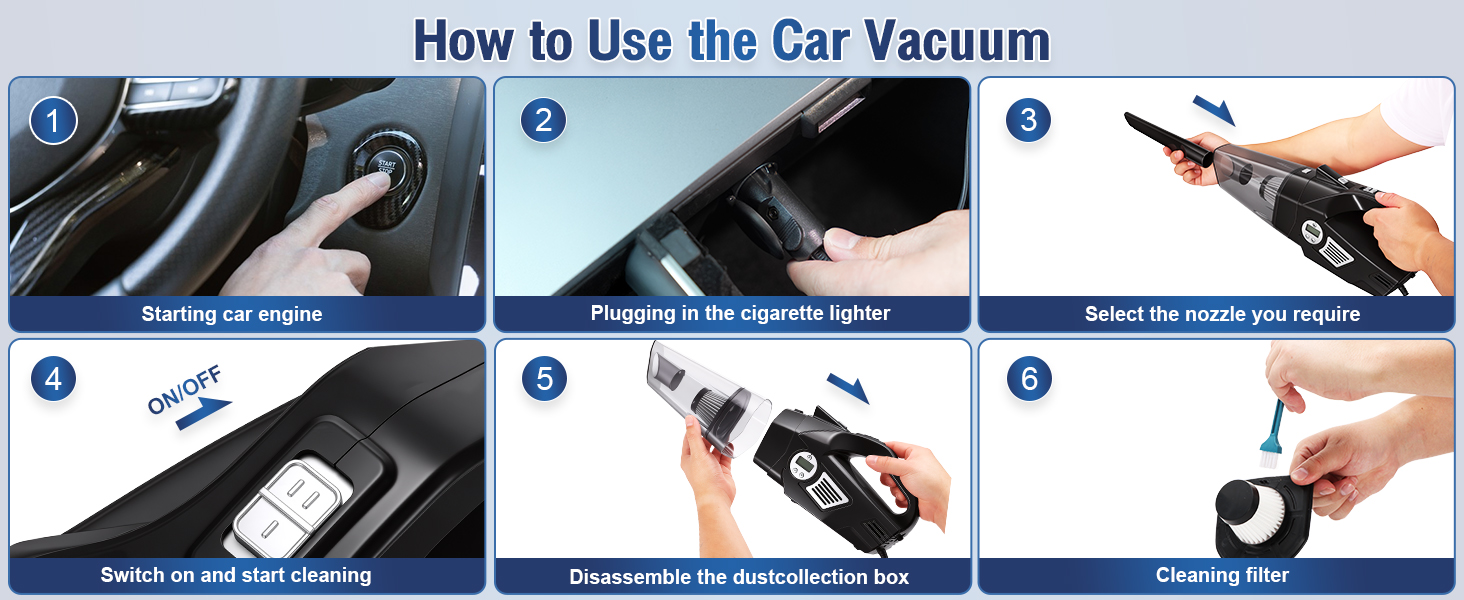 How to Use the Car Vacuum

1
START STOP
Starting car engine

2
Plugging in the cigarette lighter

3
Select the nozzle you require

4
ON/OFF
Switch on and start cleaning

5
Disassemble the dustcollection box

6
Cleaning filter