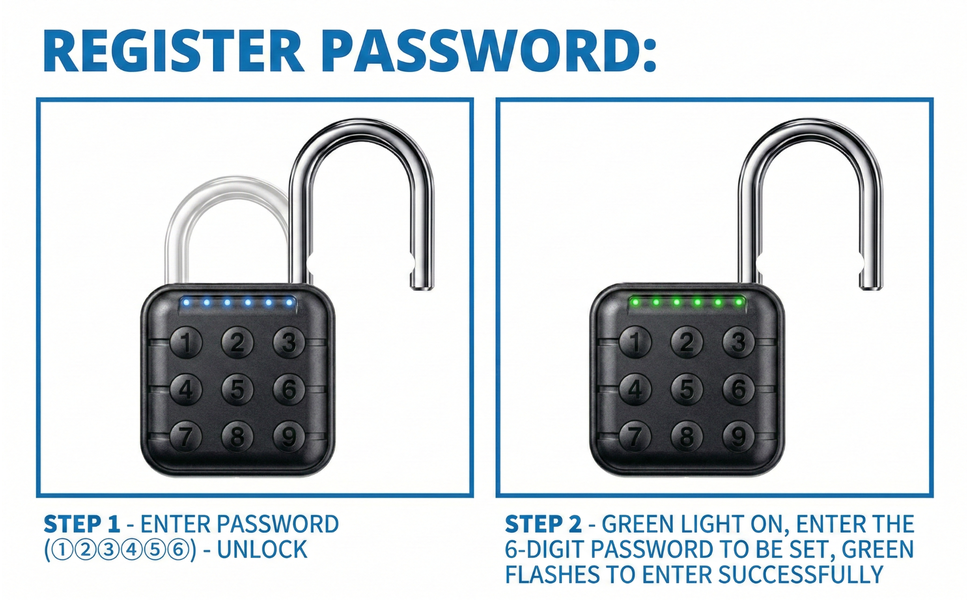 REGISTER PASSWORD:

1 2 3
4 5 6
7 8 9

1 2 3
4 5 6
7 8 9

STEP 1 - ENTER PASSWORD (①②③④⑤⑥) - UNLOCK

STEP 2 - GREEN LIGHT ON, ENTER THE 6-DIGIT PASSWORD TO BE SET, GREEN FLASHES TO ENTER SUCCESSFULLY