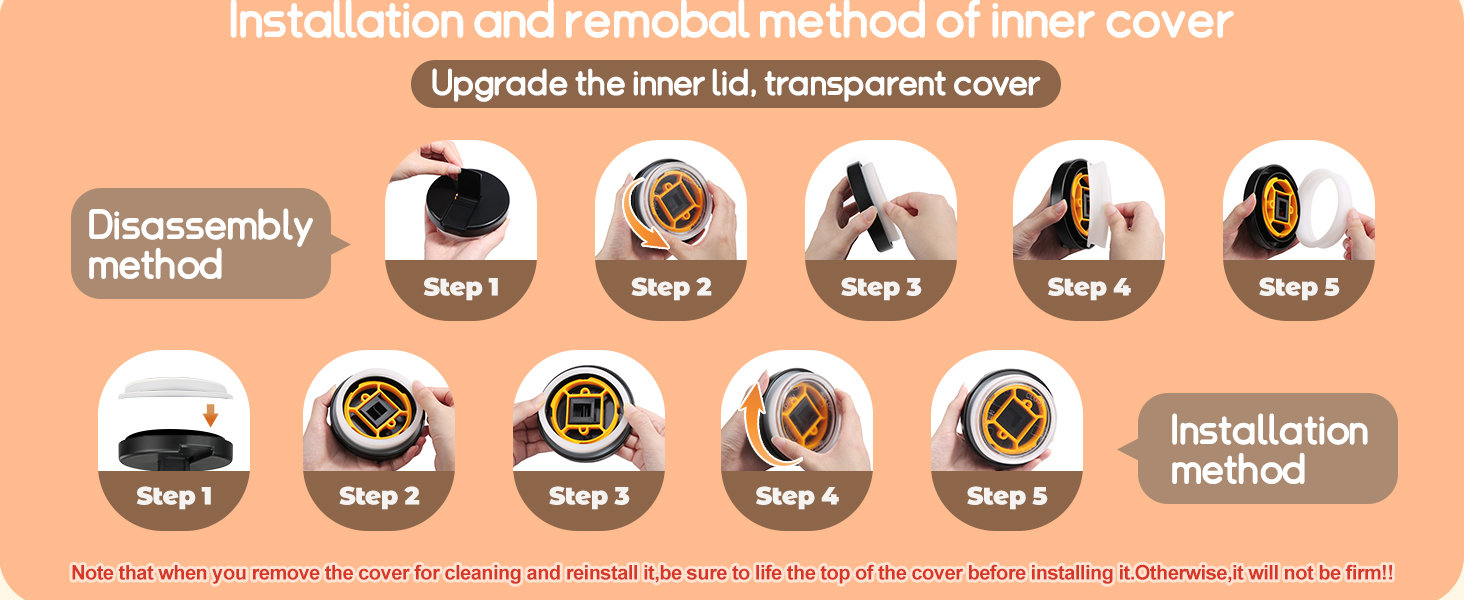 Installation and remobal method of inner cover

Upgrade the inner lid, transparent cover

Disassembly method

Step 1

Step 2

Step 3

Step 4

Step 5

Step 1

Step 2

Step 3

Step 4

Step 5

Installation method

Note that when you remove the cover for cleaning and reinstall it,be sure to life the top of the cover before installing it.Otherwise,it will not be firm!!