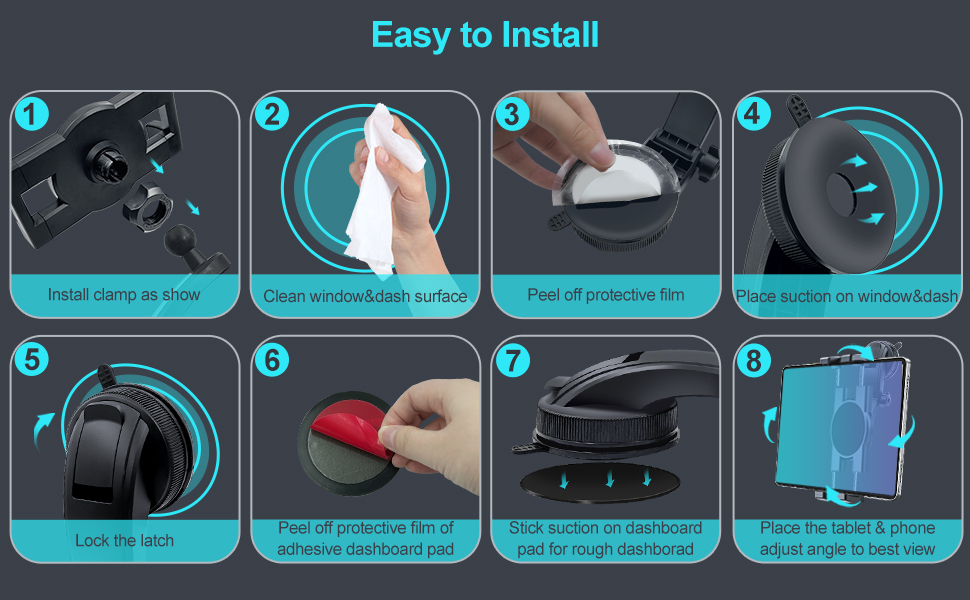 Easy to Install

1
Install clamp as show

2
Clean window&dash surface

3
Peel off protective film

4
Place suction on window&dash

5
Lock the latch

6
Peel off protective film of adhesive dashboard pad

7
Stick suction on dashboard pad for rough dashborad

8
Place the tablet & phone adjust angle to best view