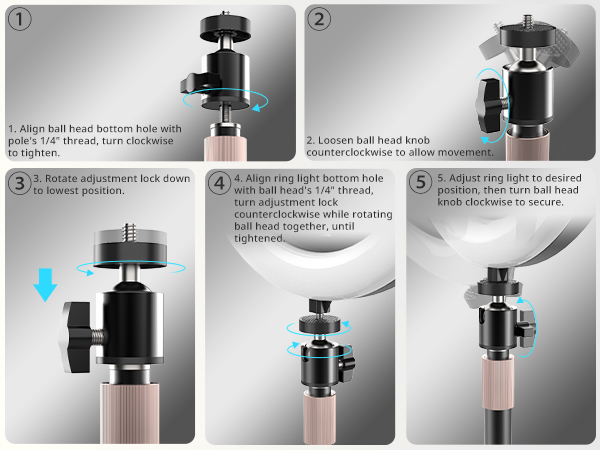 1

1. Align ball head bottom hole with pole's 1/4" thread, turn clockwise to tighten.

2

2. Loosen ball head knob counterclockwise to allow movement.

3

3. Rotate adjustment lock down to lowest position.

4

4. Align ring light bottom hole with ball head's 1/4" thread, turn adjustment lock counterclockwise while rotating ball head together, until tightened.

5

5. Adjust ring light to desired position, then turn ball head knob clockwise to secure.