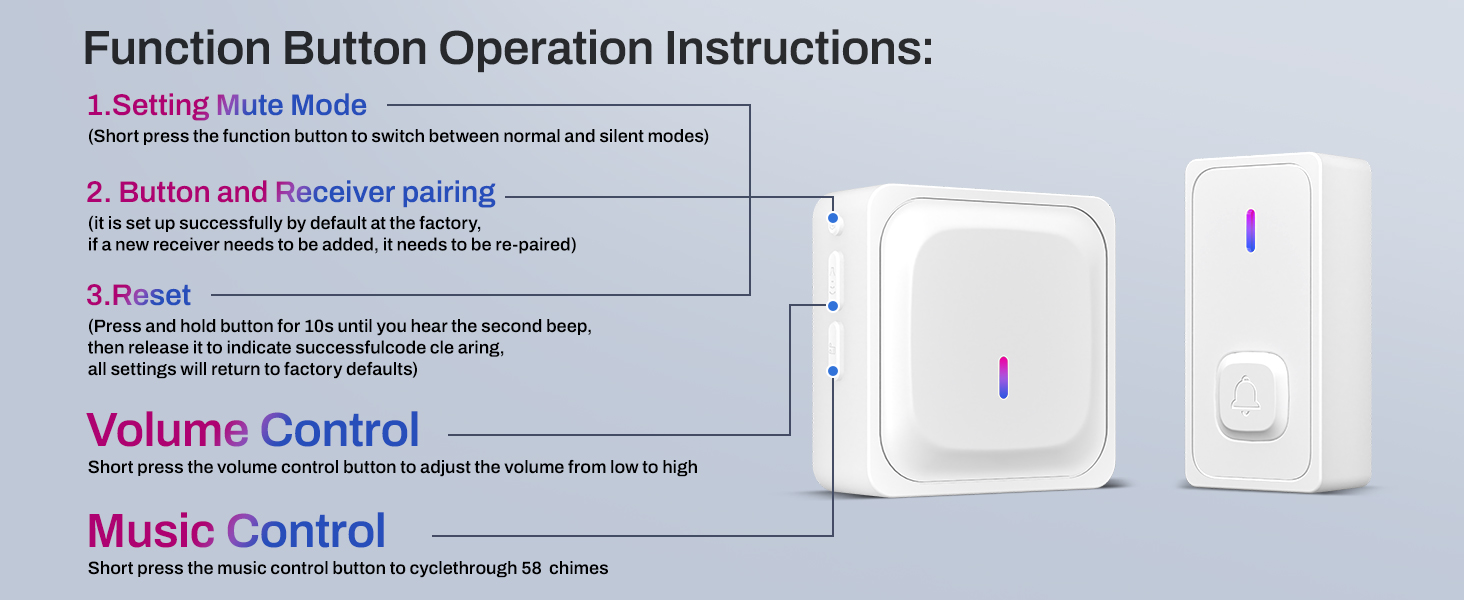 Function Button Operation Instructions:

1.Setting Mute Mode
(Short press the function button to switch between normal and silent modes)

2. Button and Receiver pairing
(it is set up successfully by default at the factory, if a new receiver needs to be added, it needs to be re-paired)

3.Reset
(Press and hold button for 10s until you hear the second beep, then release it to indicate successfulcode cle aring, all settings will return to factory defaults)

Volume Control
Short press the volume control button to adjust the volume from low to high

Music Control
Short press the music control button to cyclethrough 58 chimes