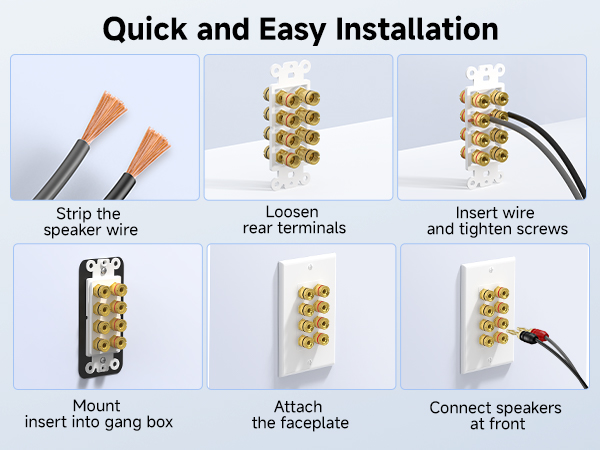 Quick and Easy Installation

Strip the speaker wire

Loosen rear terminals

Insert wire and tighten screws

Mount insert into gang box

Attach the faceplate

Connect speakers at front