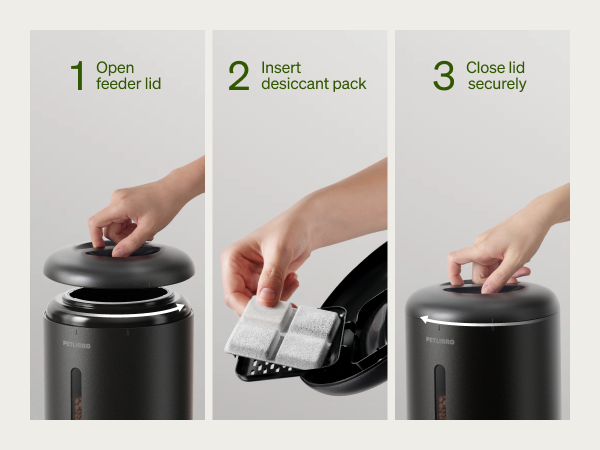 1 Open feeder lid

PETLIBRO

2 Insert desiccant pack

3 Close lid securely

PETLIBRO