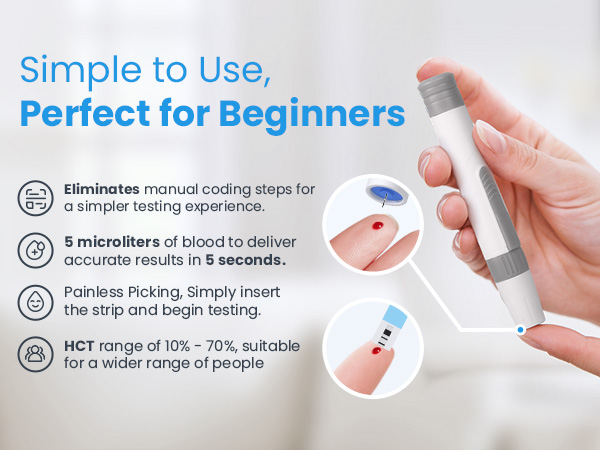 Simple to Use,
Perfect for Beginners

Eliminates manual coding steps for a simpler testing experience.

5 microliters of blood to deliver accurate results in 5 seconds.

Painless Picking, Simply insert the strip and begin testing.

HCT range of 10% - 70%, suitable for a wider range of people