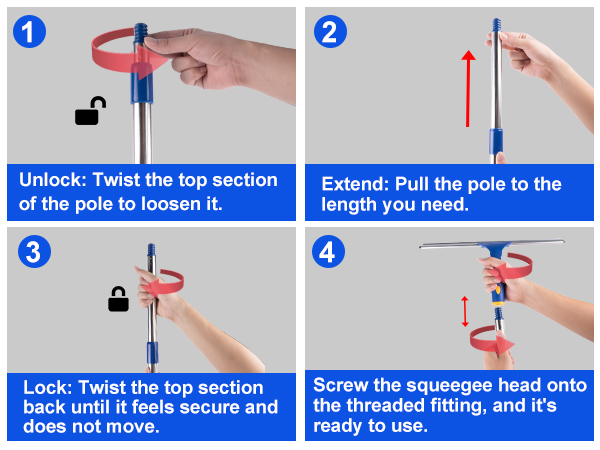 1

Unlock: Twist the top section of the pole to loosen it.

2

Extend: Pull the pole to the length you need.

3

Lock: Twist the top section back until it feels secure and does not move.

4

Screw the squeegee head onto the threaded fitting, and it's ready to use.