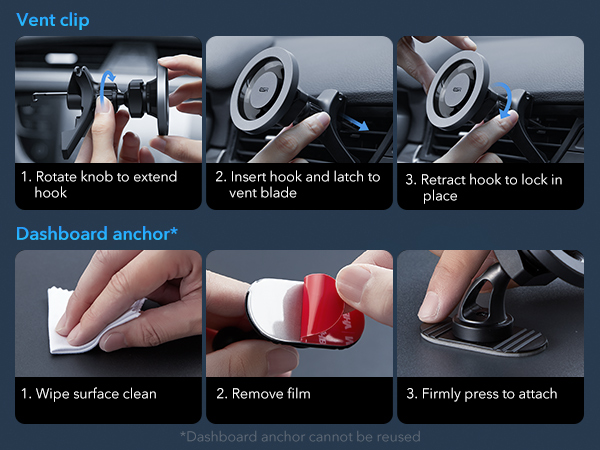 Vent clip

1. Rotate knob to extend hook

2. Insert hook and latch to vent blade

3. Retract hook to lock in place

Dashboard anchor*

1. Wipe surface clean

2. Remove film

3. Firmly press to attach

*Dashboard anchor cannot be reused