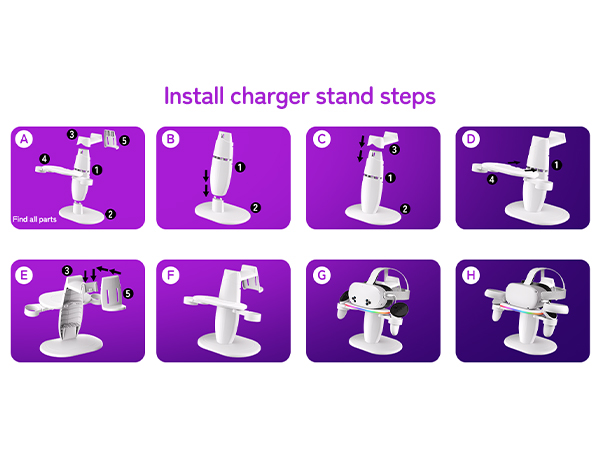 Install charger stand steps

A
3
5
4
1
2
Find all parts

B
1
2

C
3
1
2

D
1
4

E
3
5

F

G

H