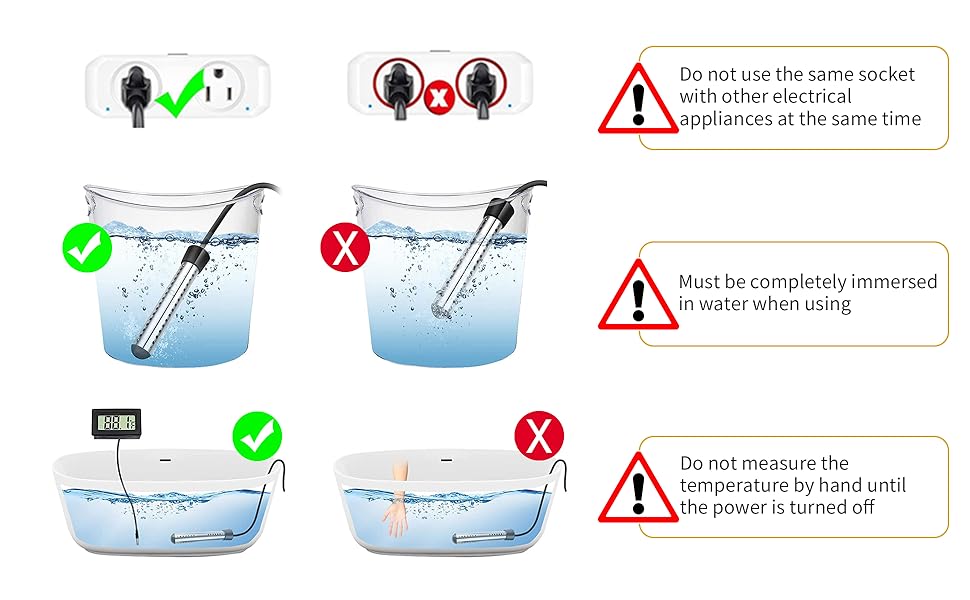 Do not use the same socket with other electrical appliances at the same time

Must be completely immersed in water when using

Do not measure the temperature by hand until the power is turned off